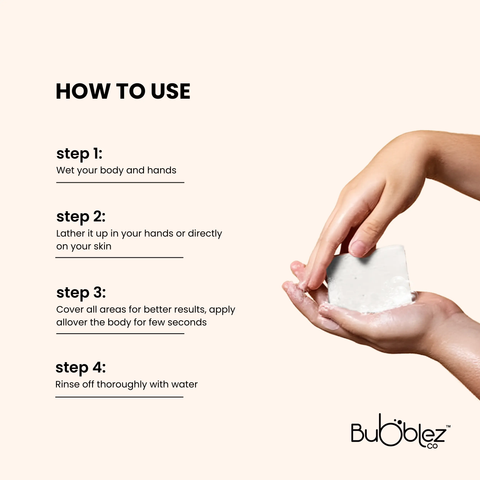 HOW TO USE

step 1:
Wet your body and hands

step 2:
Lather it up in your hands or directly on your skin

step 3:
Cover all areas for better results, apply allover the body for few seconds

step 4:
Rinse off thoroughly with water

Bubblez™ co